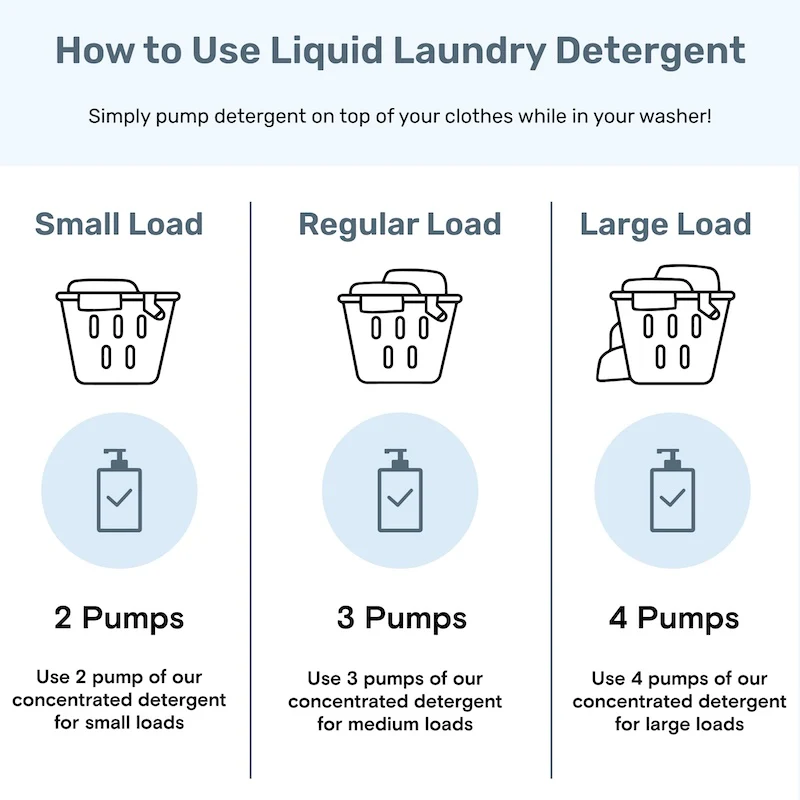 How to Use Liquid Laundry Detergent

Simply pump detergent on top of your clothes while in your washer!

Small Load

2 Pumps

Use 2 pump of our concentrated detergent for small loads

Regular Load

3 Pumps

Use 3 pumps of our concentrated detergent for medium loads

Large Load

4 Pumps

Use 4 pumps of our concentrated detergent for large loads