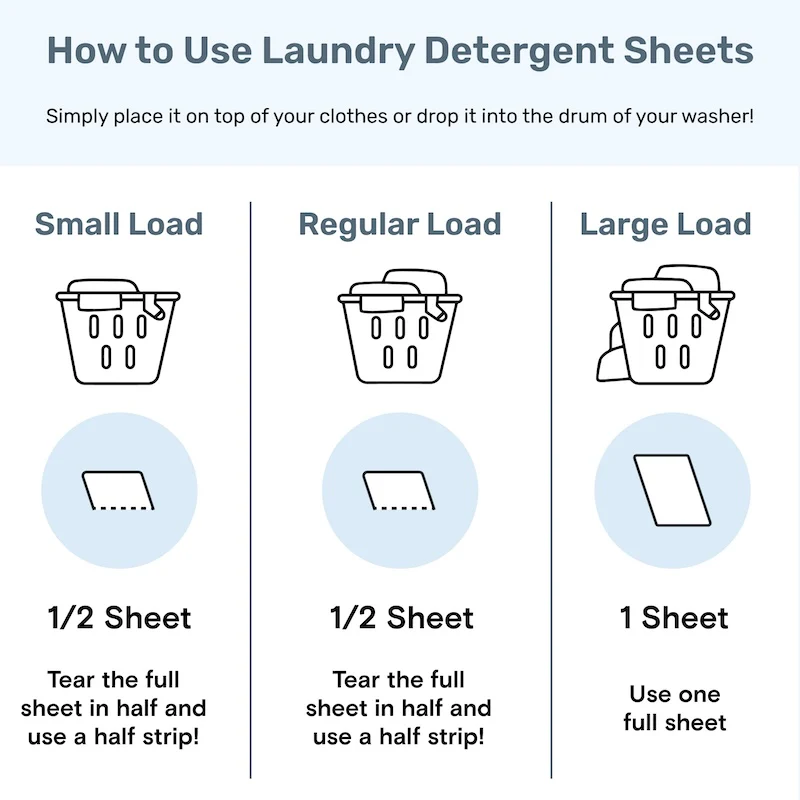 How to Use Laundry Detergent Sheets

Simply place it on top of your clothes or drop it into the drum of your washer!

Small Load

1/2 Sheet

Tear the full sheet in half and use a half strip!

Regular Load

1/2 Sheet

Tear the full sheet in half and use a half strip!

Large Load

1 Sheet

Use one full sheet